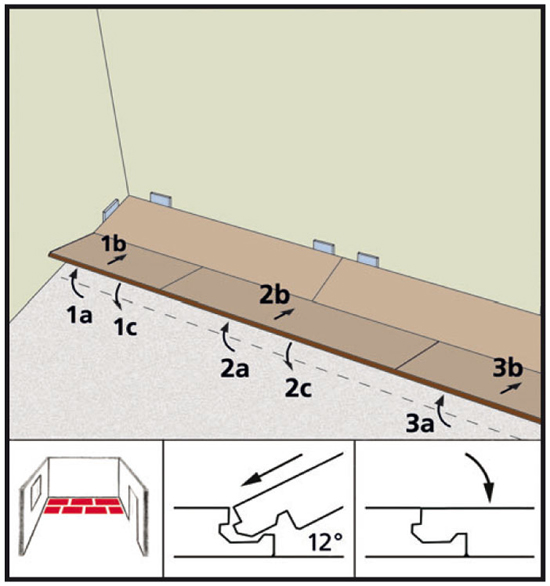 1b
1a
1c
2b
2a
2c
3b
3a
12°